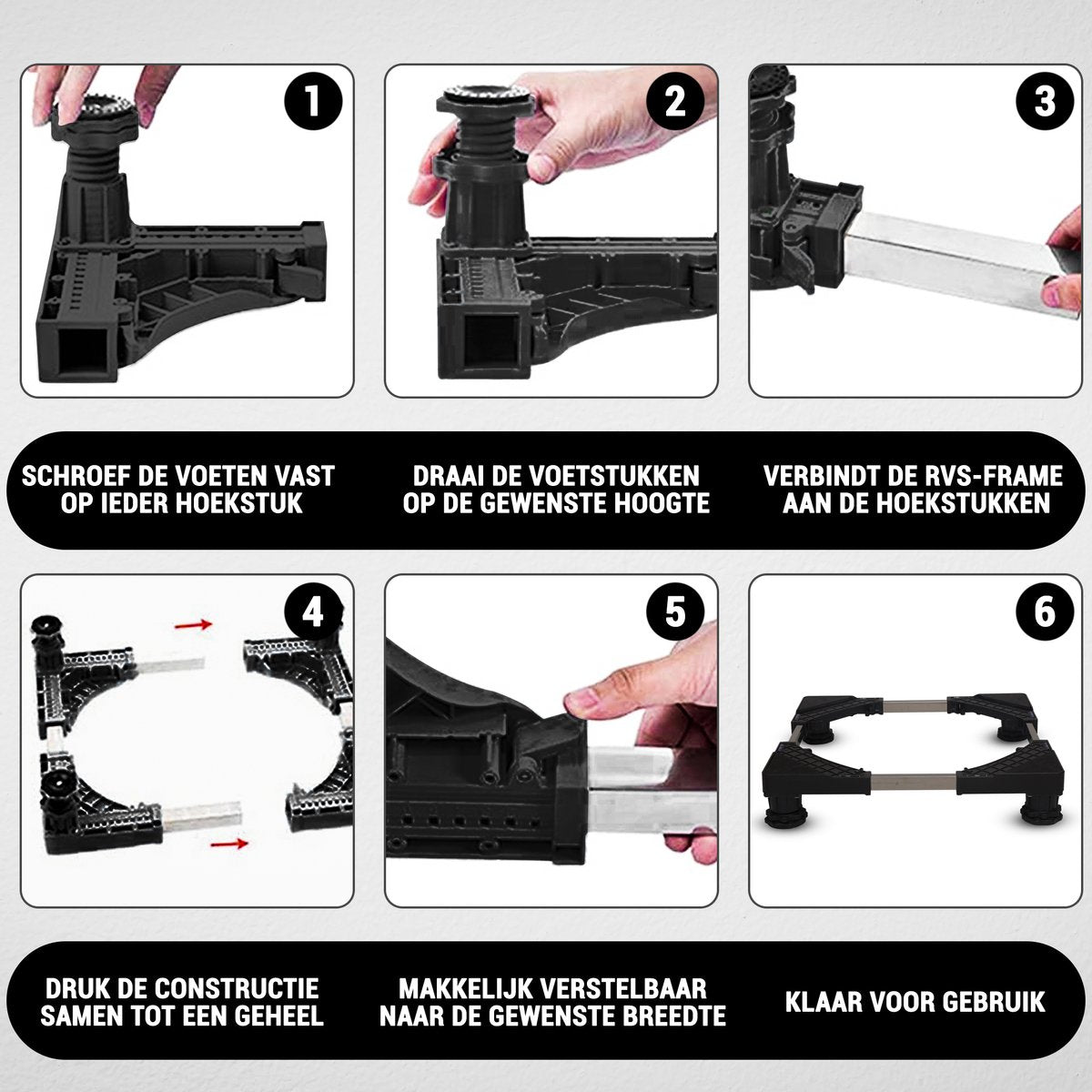 1

2

3

SCHROEF DE VOETEN VAST OP IEDER HOEKSTUK

DRAAI DE VOETSTUKKEN OP DE GEWENSTE HOOGTE

VERBINDT DE RVS-FRAME AAN DE HOEKSTUKKEN

4

5

6

DRUK DE CONSTRUCTIE SAMEN TOT EEN GEHEEL

MAKKELIJK VERSTELBAAR NAAR DE GEWENSTE BREEDTE

KLAAR VOOR GEBRUIK