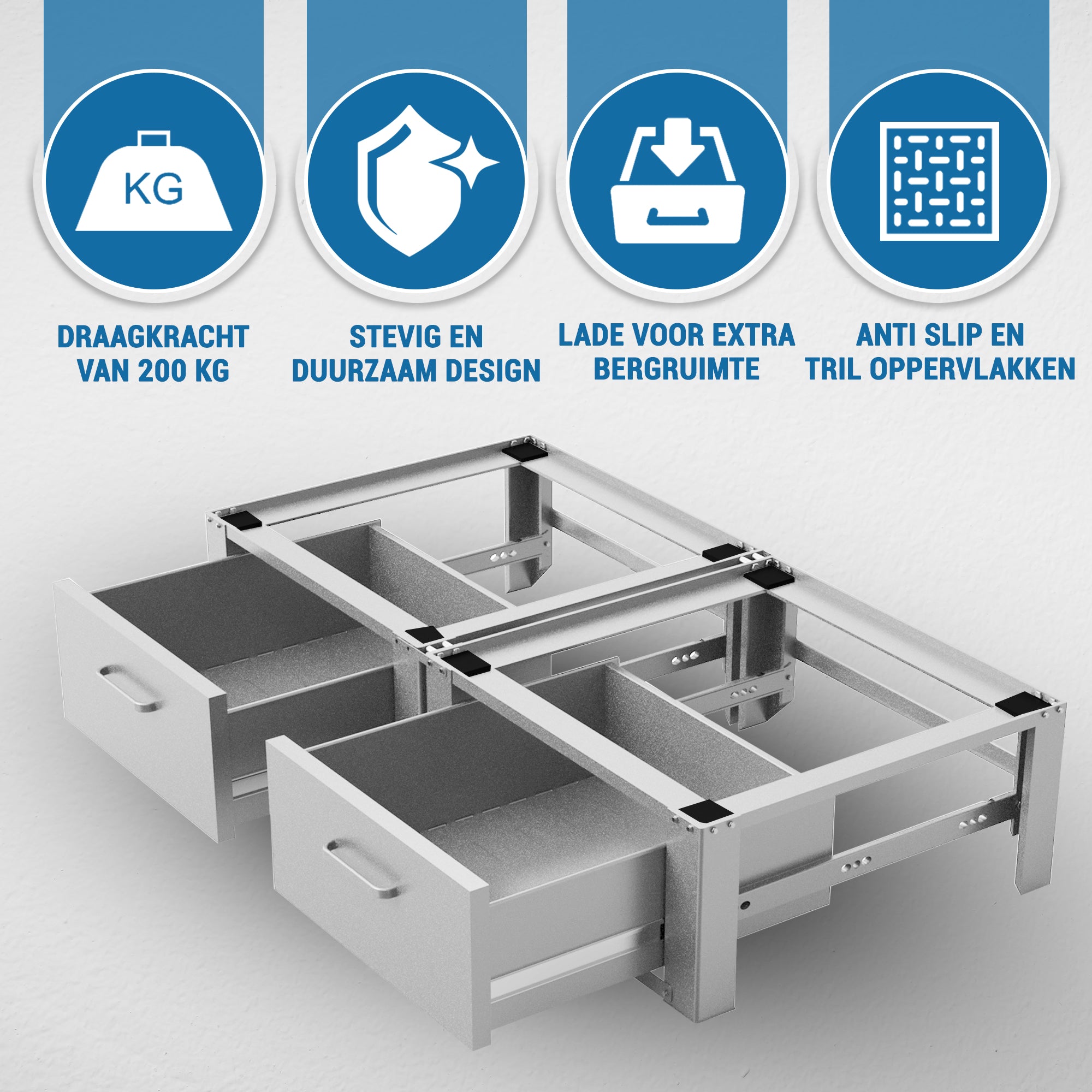 KG

DRAAGKRACHT VAN 200 KG

STEVIG EN DUURZAAM DESIGN

LADE VOOR EXTRA BERGRUIMTE

ANTI SLIP EN TRIL OPPERVLAKKEN