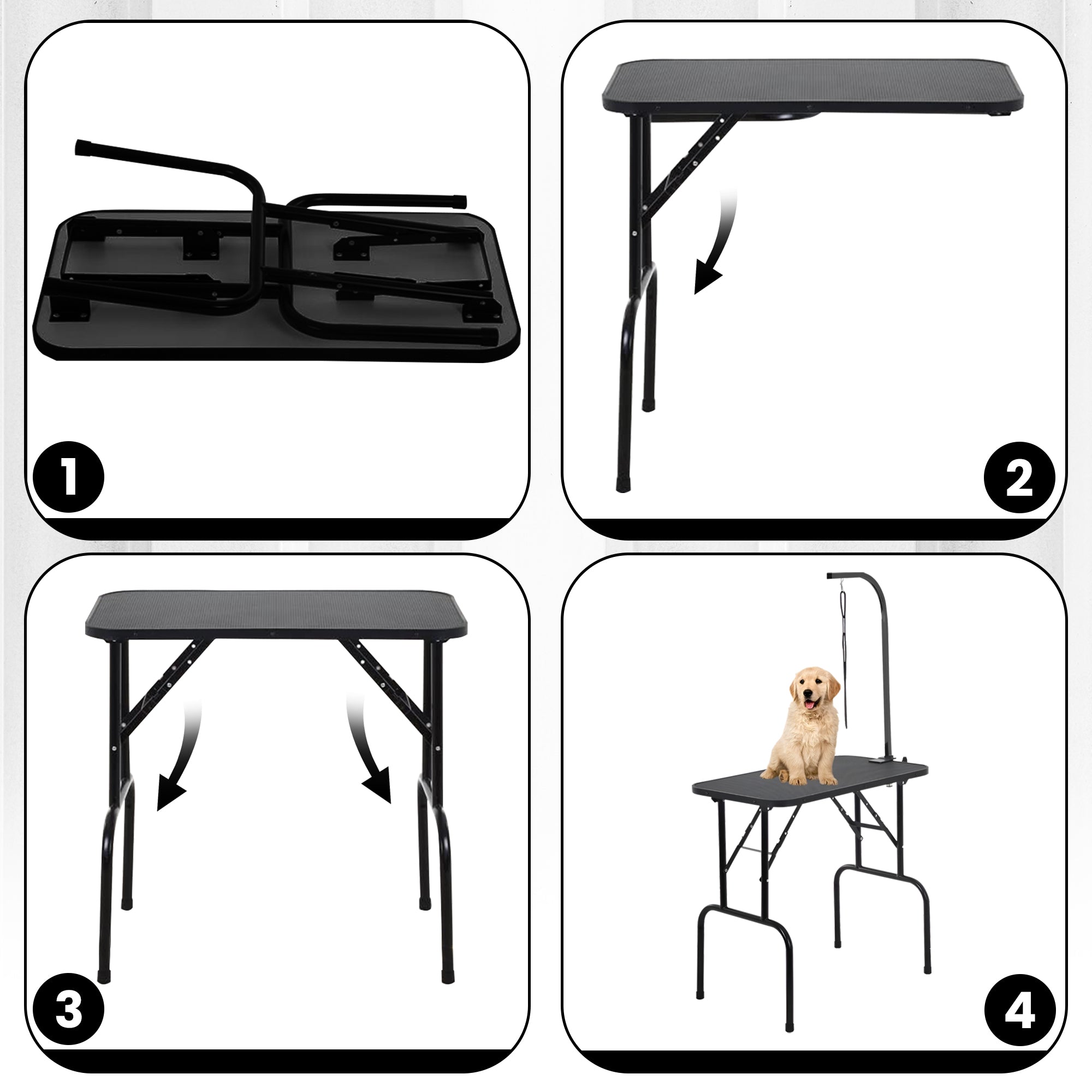 1

2

3

4