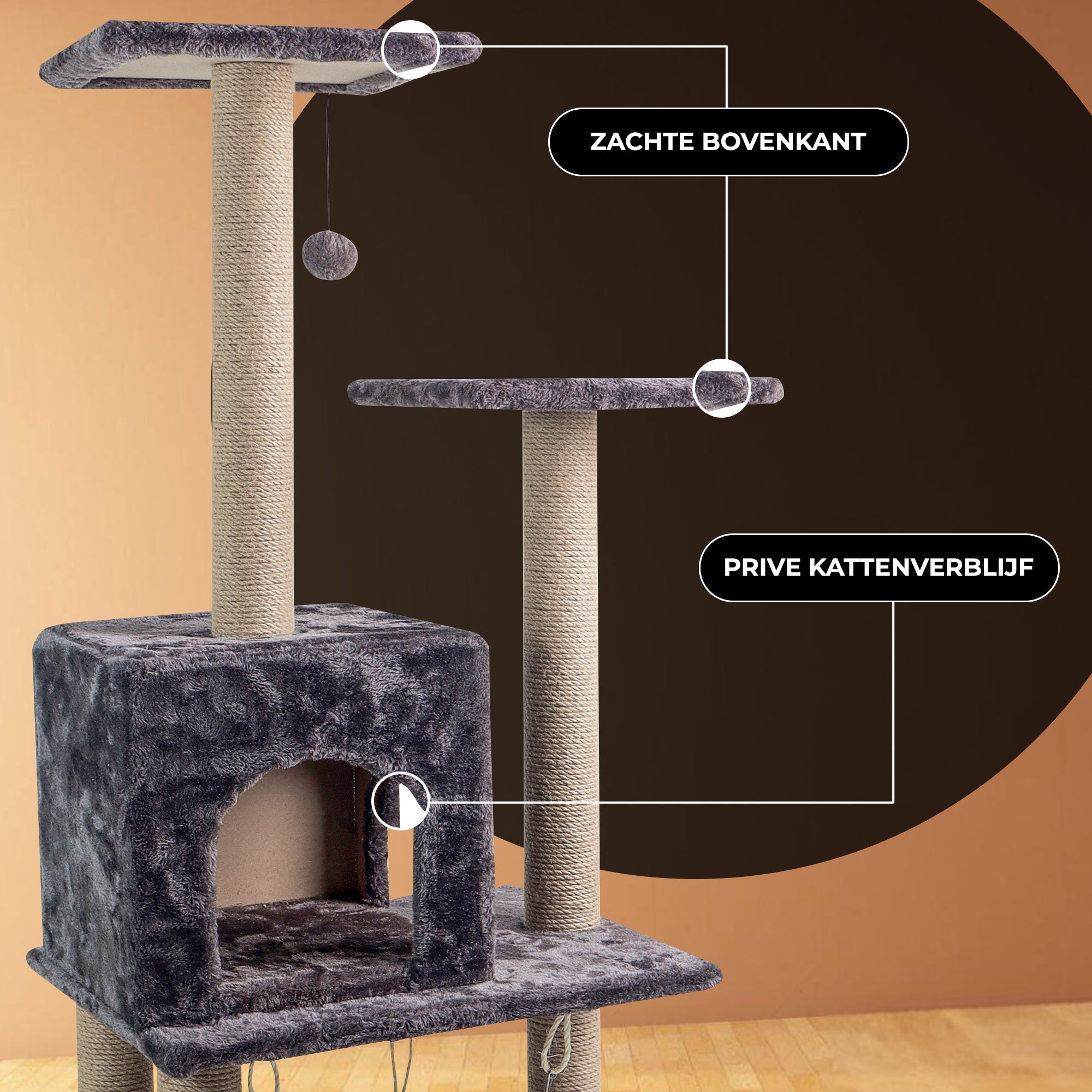 ZACHTE BOVENKANT

PRIVE KATTENVERBLIJF