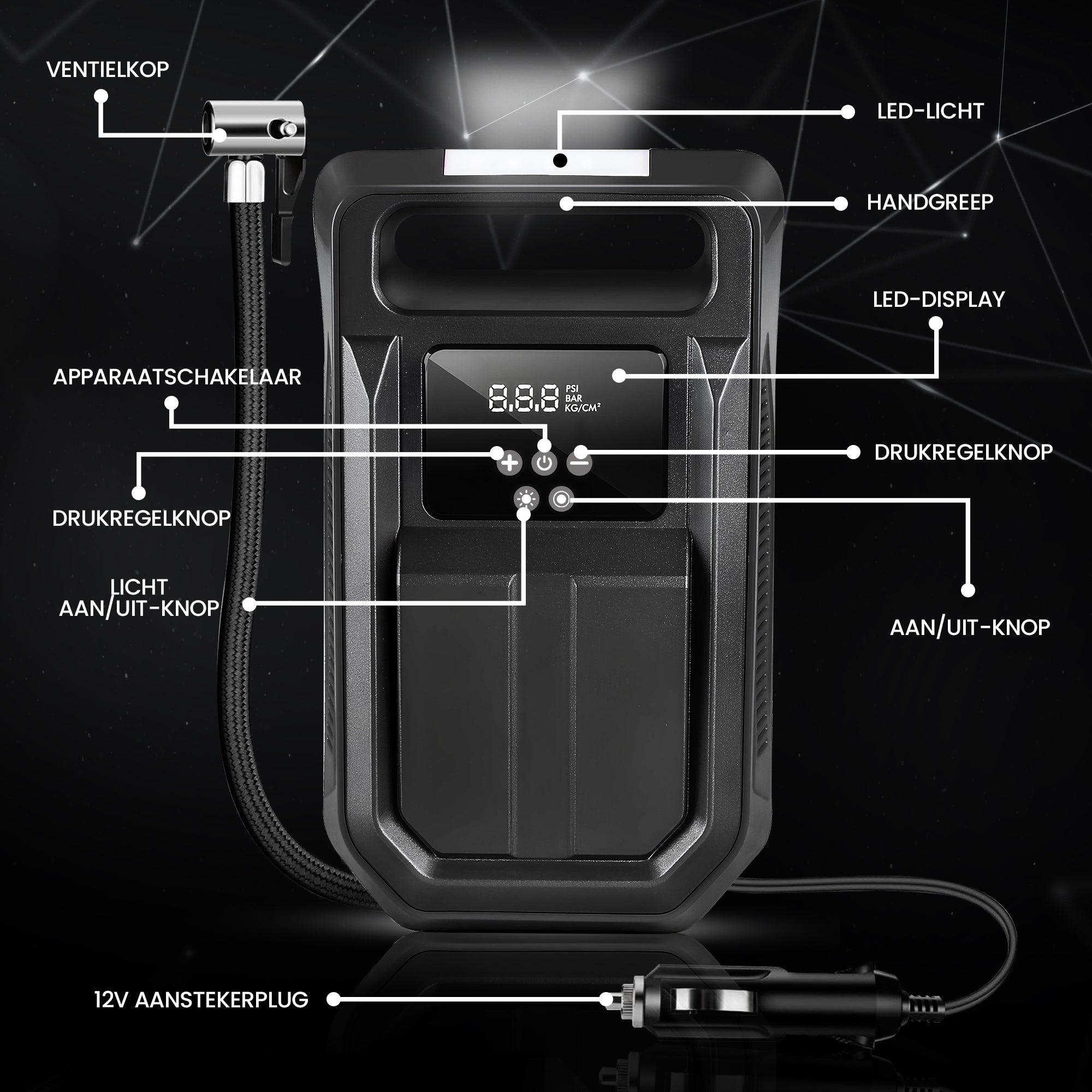 VENTIELKOP

LED-LICHT

HANDGREEP

LED-DISPLAY

APPARAATSCHAKELAAR

8.8.8 PSI BAR KG/CM²

DRUKREGELKNOP

DRUKREGELKNOP

LICHT AAN/UIT-KNOP

AAN/UIT-KNOP

12V AANSTEKERPLUG