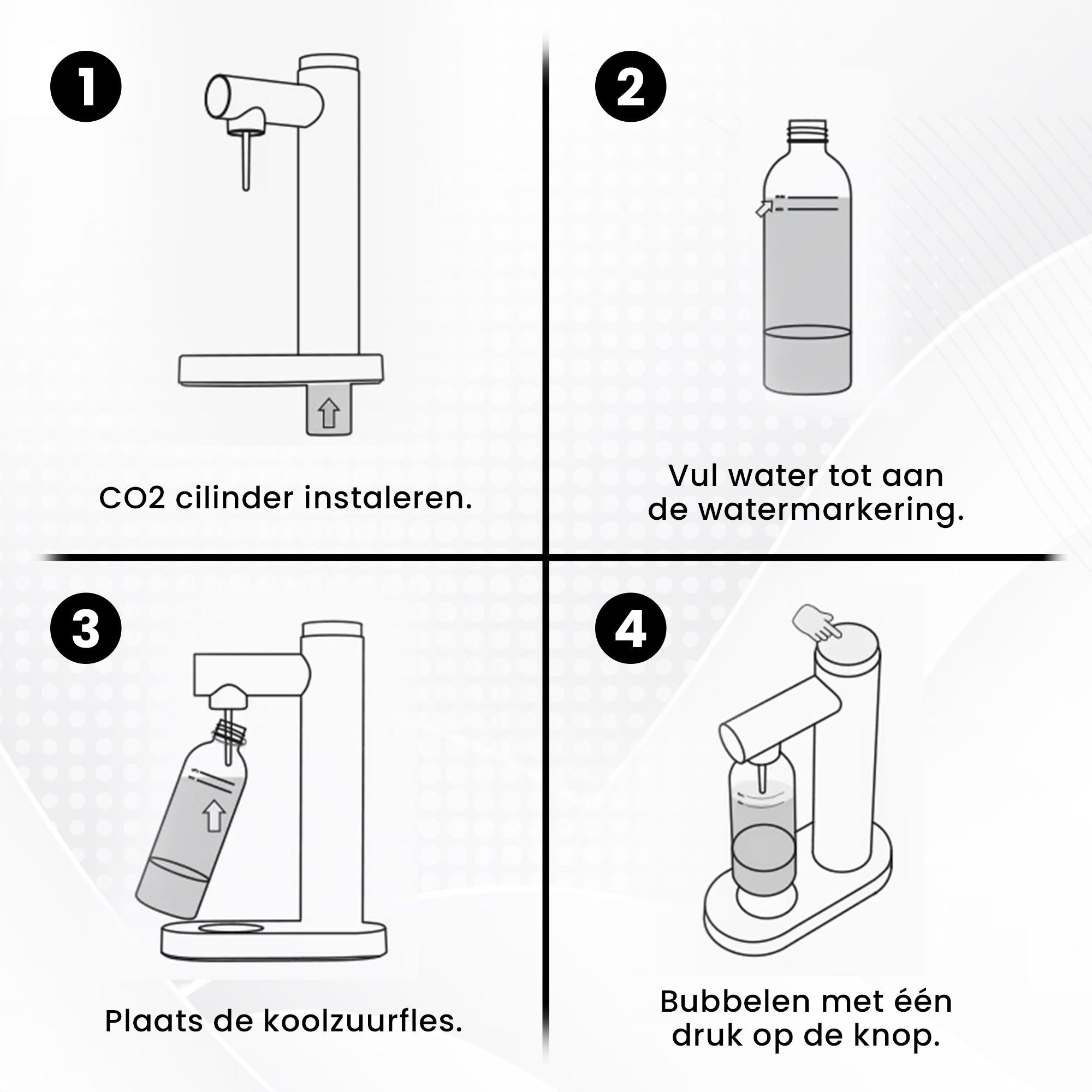 1

CO2 cilinder instaleren.

2

Vul water tot aan de watermarkering.

3

Plaats de koolzuurfles.

4

Bubbelen met één druk op de knop.