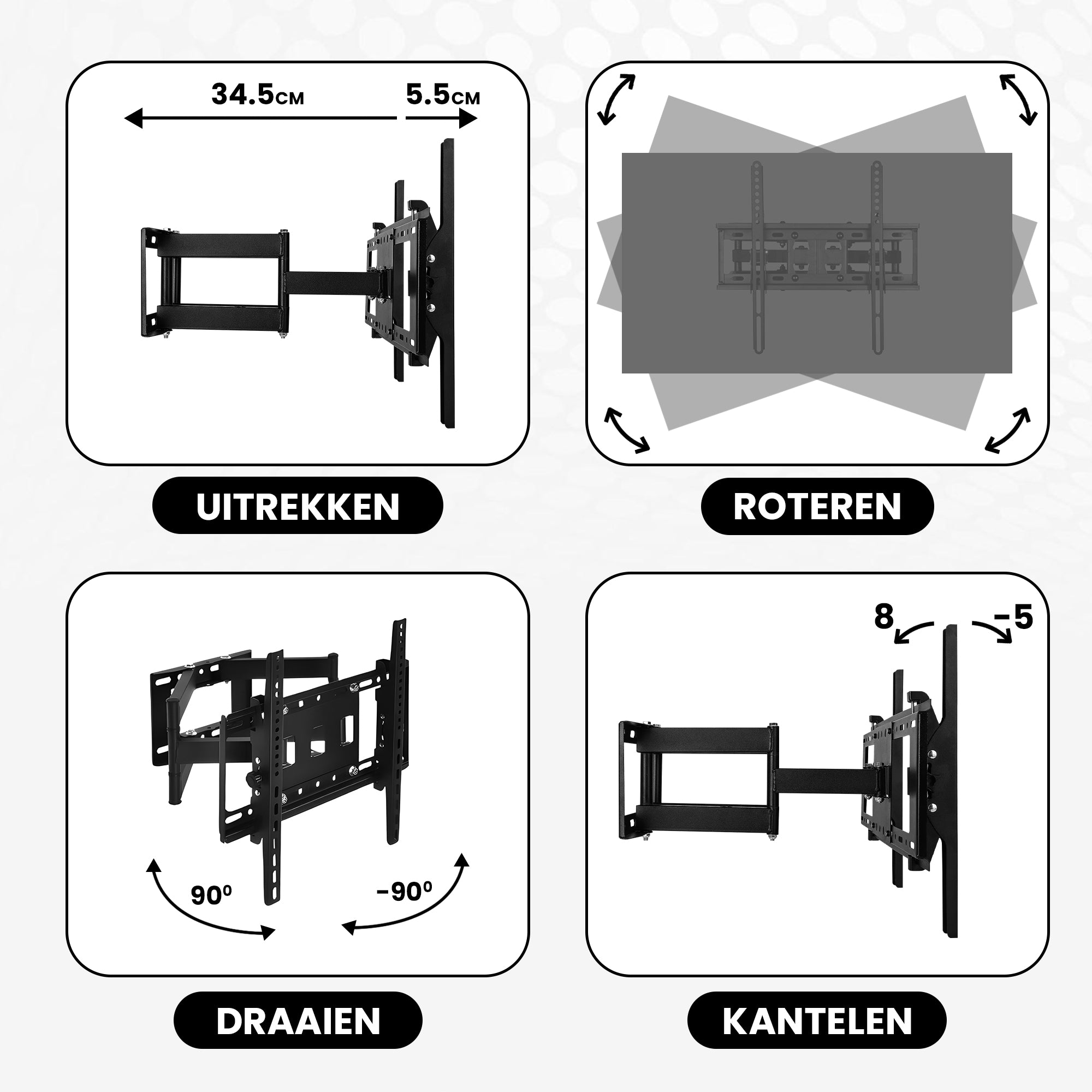 34.5CM

5.5CM

UITREKKEN

ROTEREN

90⁰

-90⁰

DRAAIEN

8

-5

KANTELEN