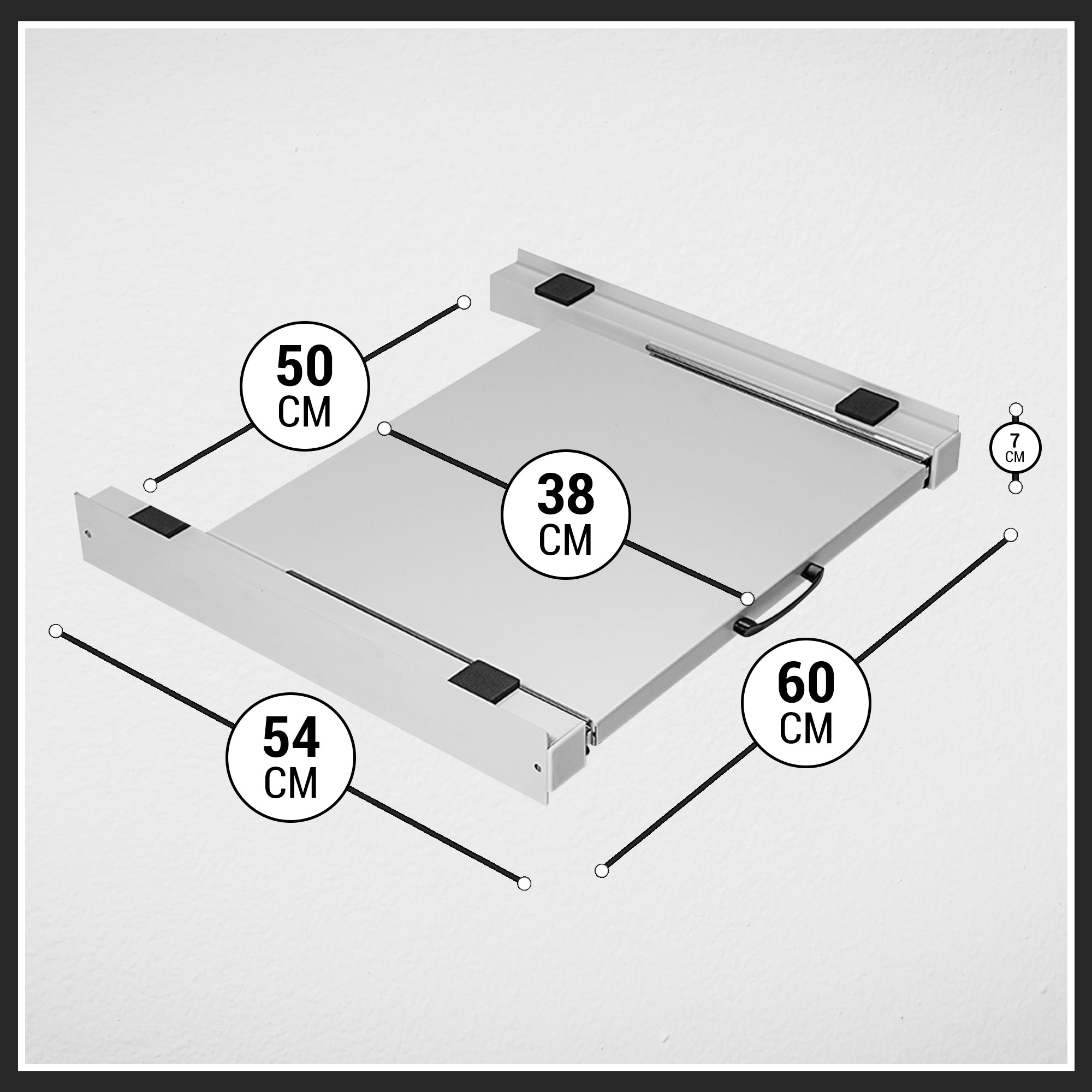 50
CM

38
CM

7
CM

54
CM

60
CM