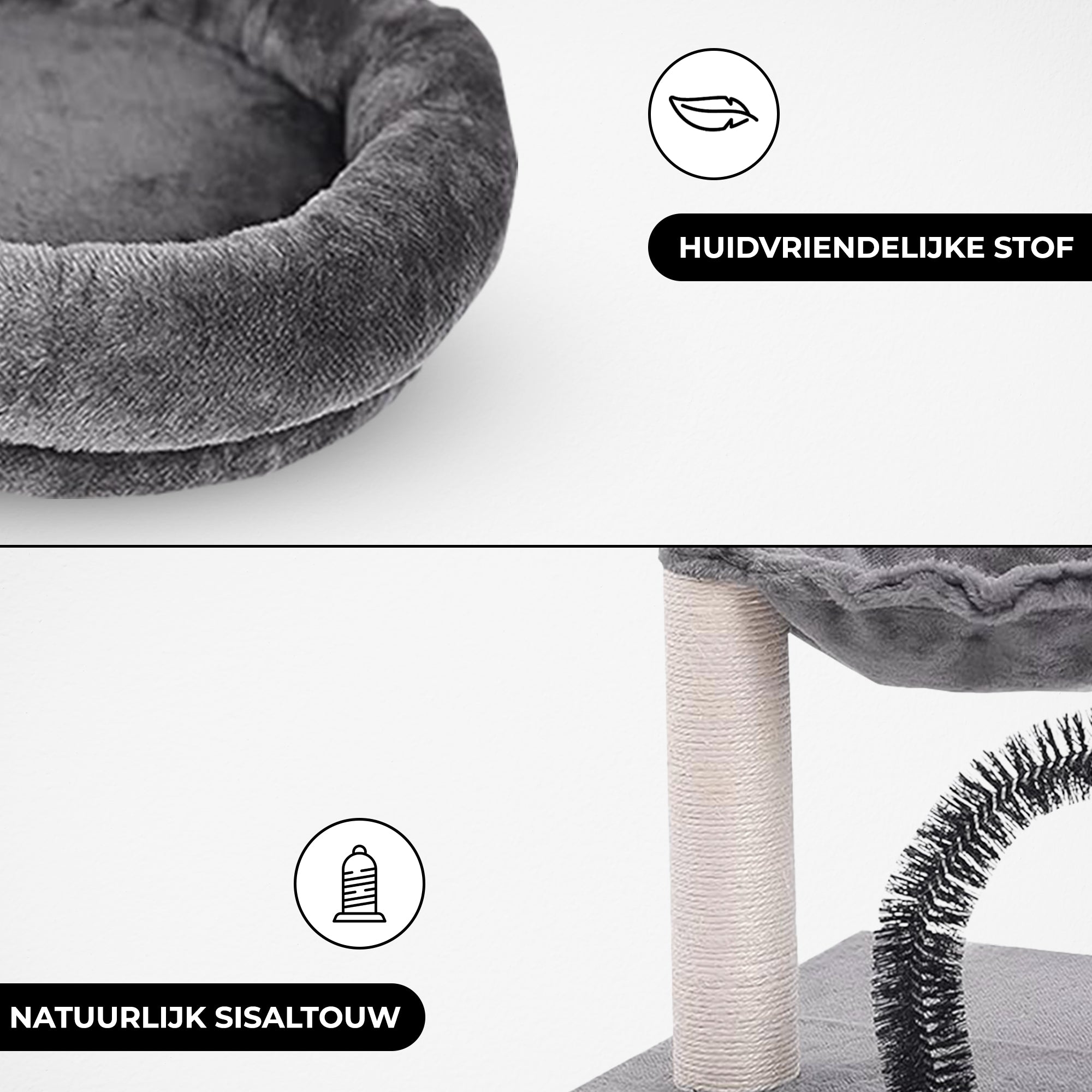 HUIDVRIENDELIJKE STOF

NATUURLIJK SISALTOUW