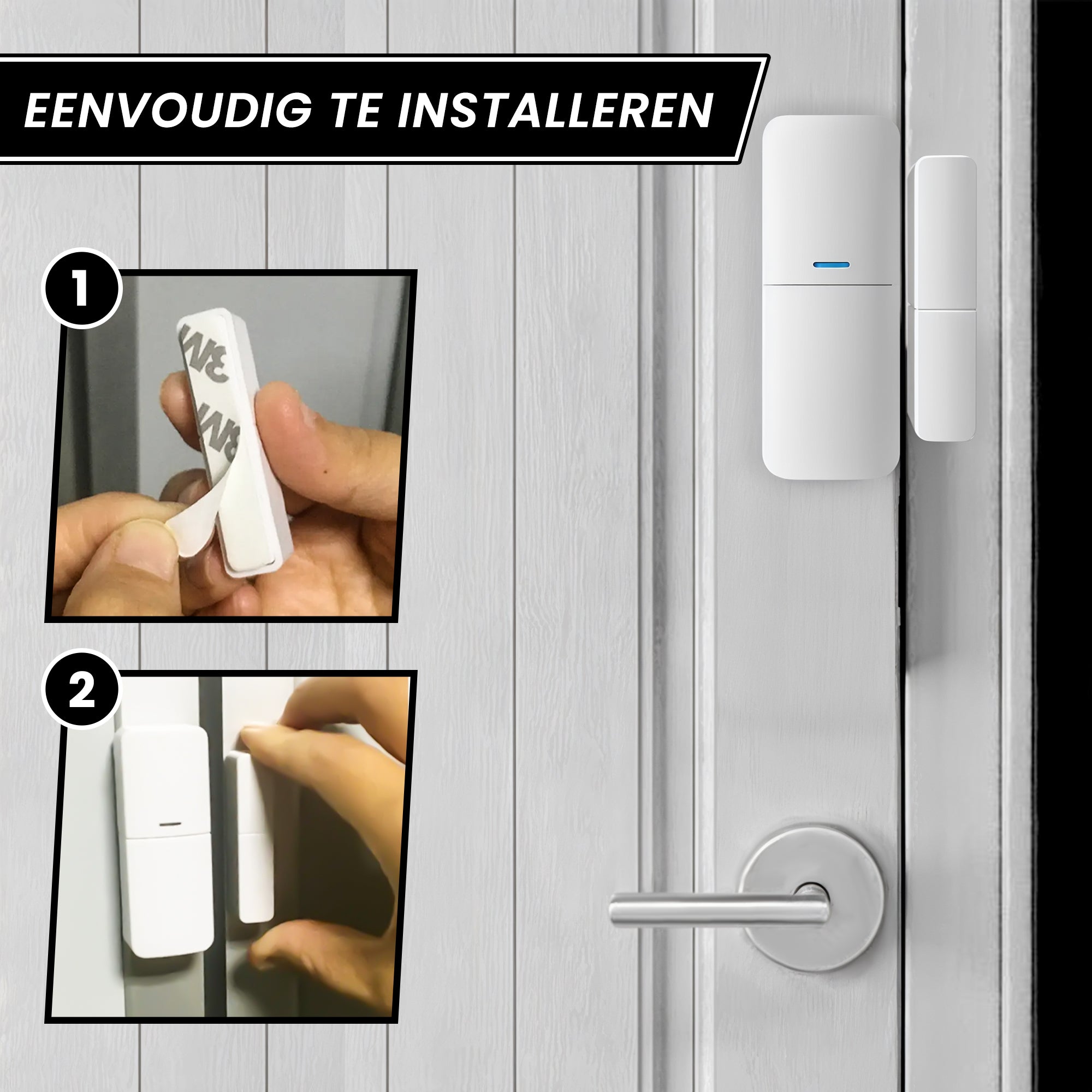 EENVOUDIG TE INSTALLEREN

1

3M
3M

2