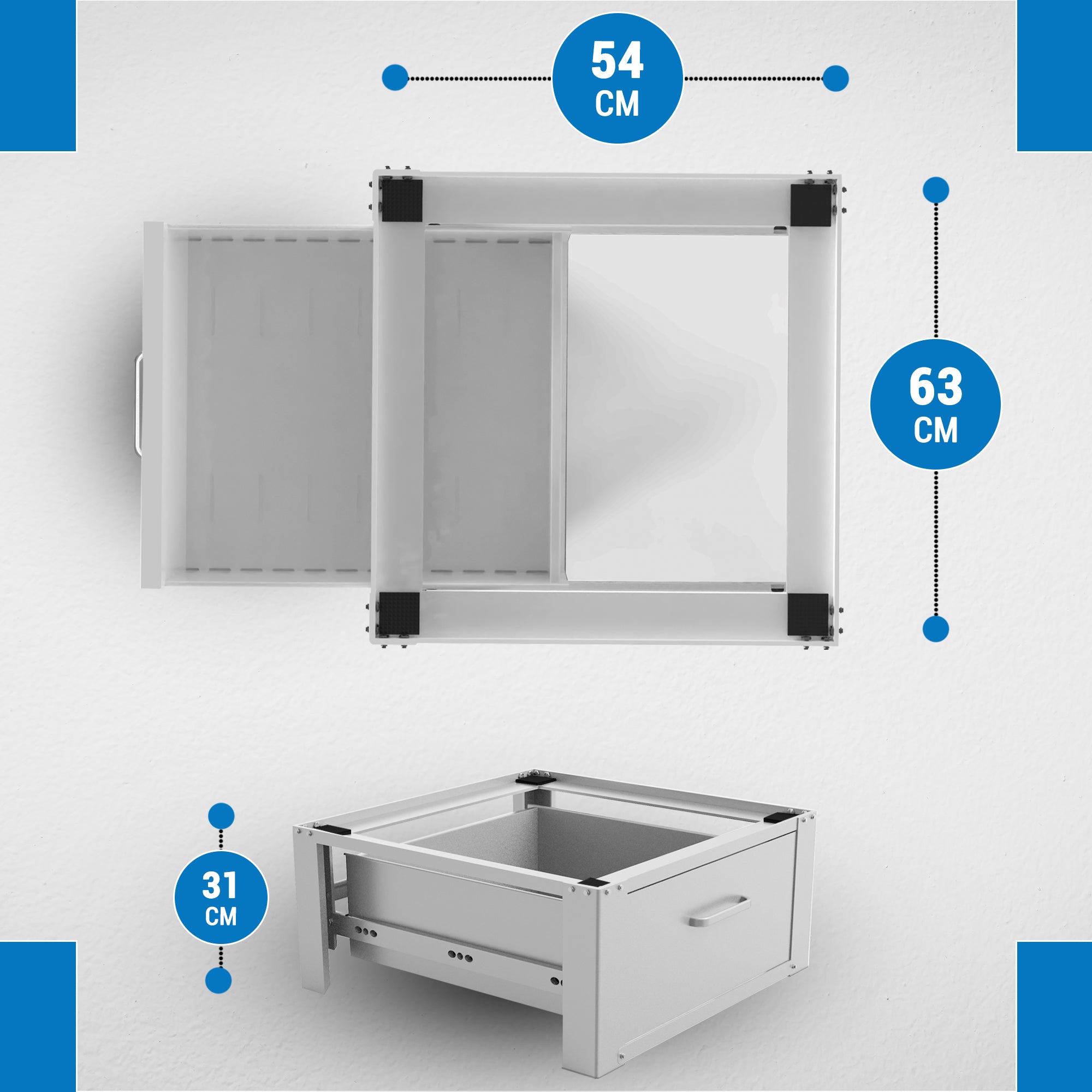 54 CM

63 CM

31 CM