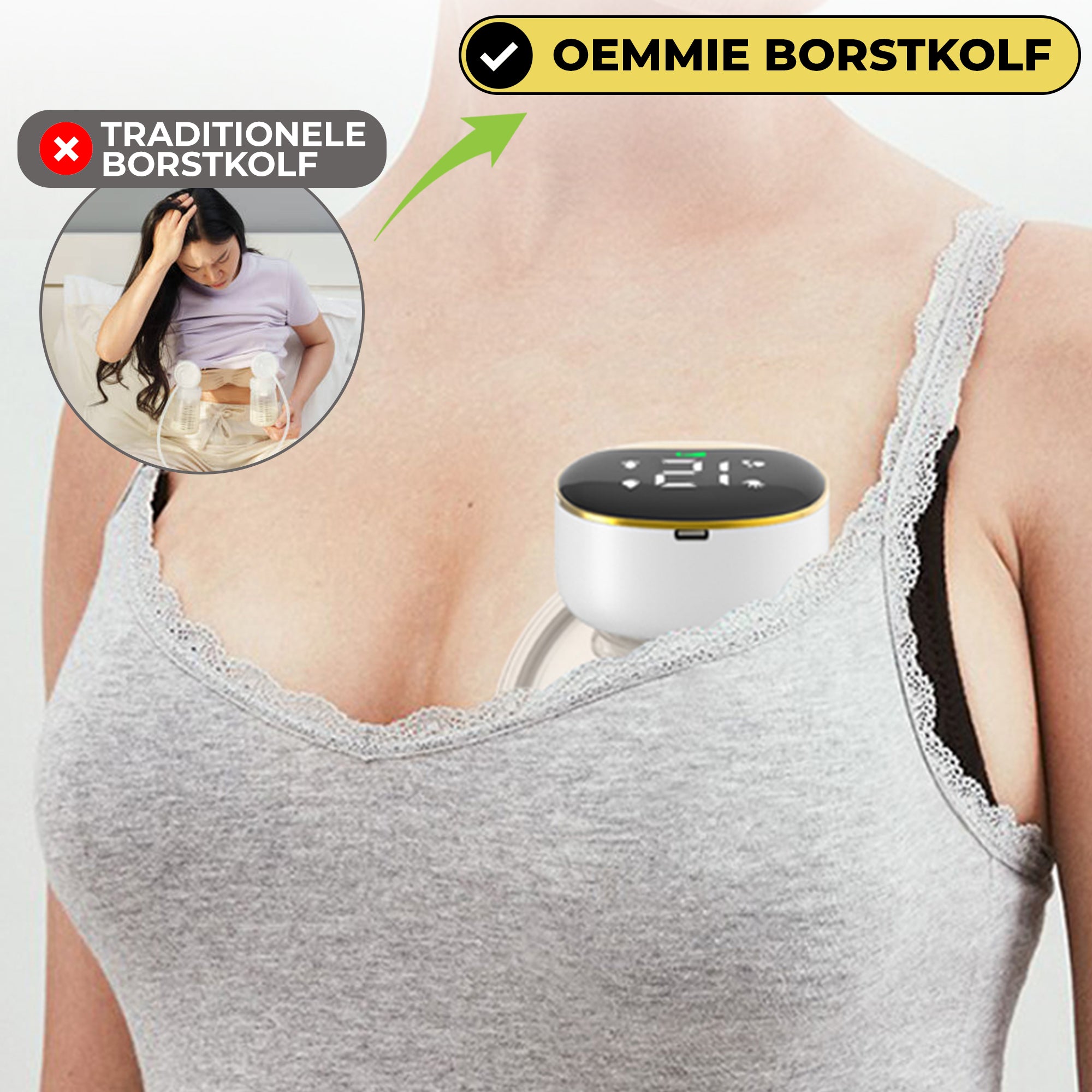 OEMMIE BORSTKOLF

TRADITIONELE BORSTKOLF

21