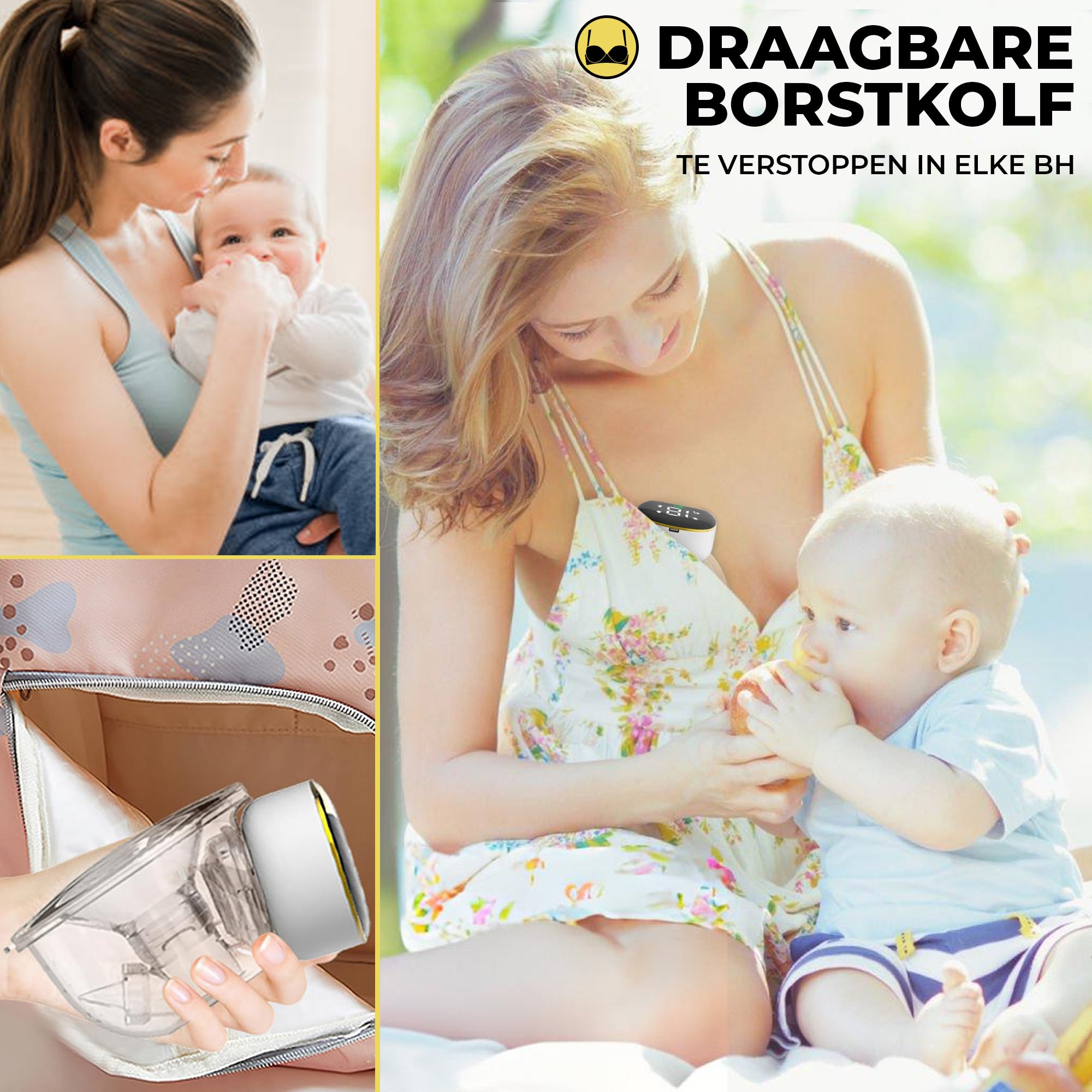 DRAAGBARE BORSTKOLF

TE VERSTOPPEN IN ELKE BH