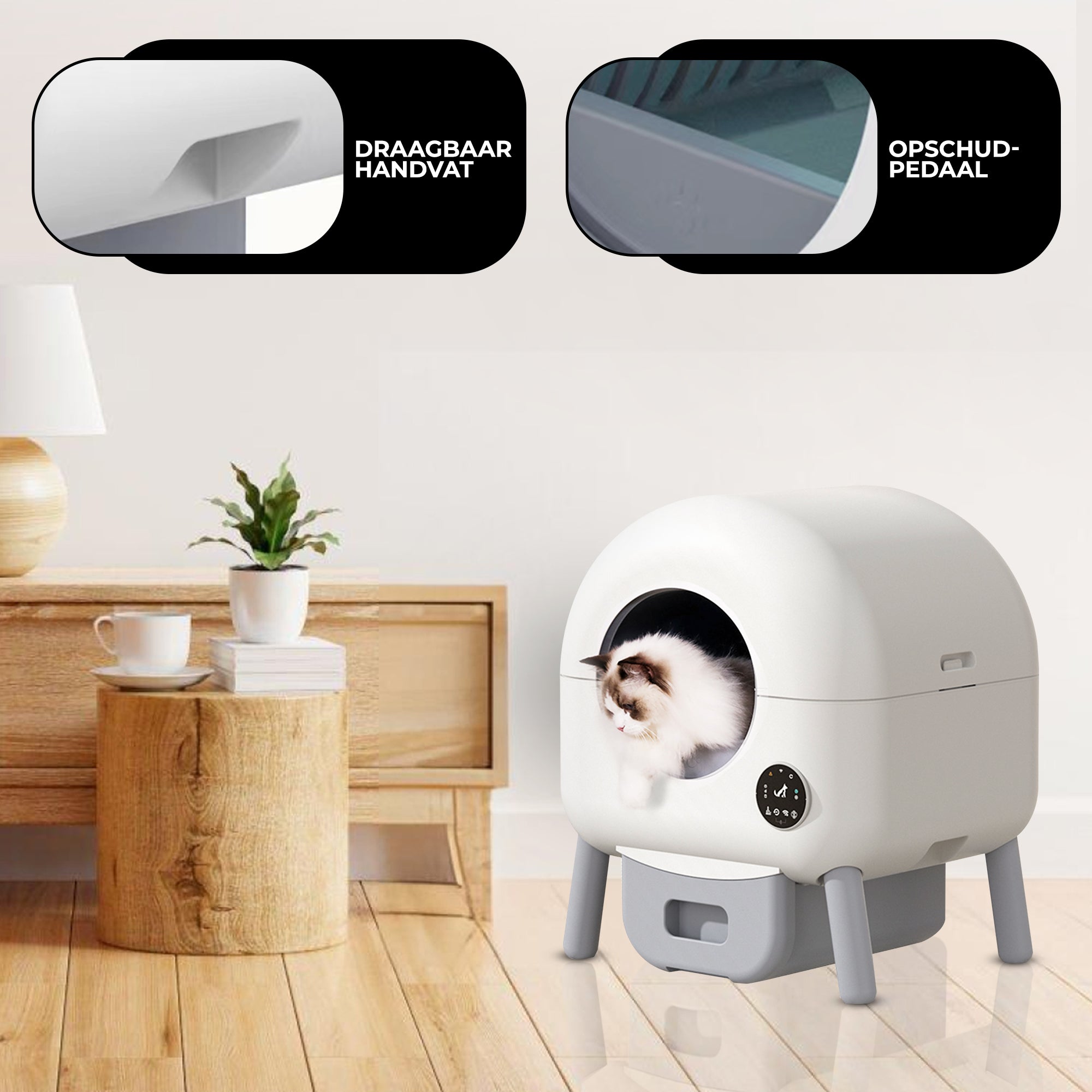 DRAAGBAAR HANDVAT

OPSCHUD-PEDAAL