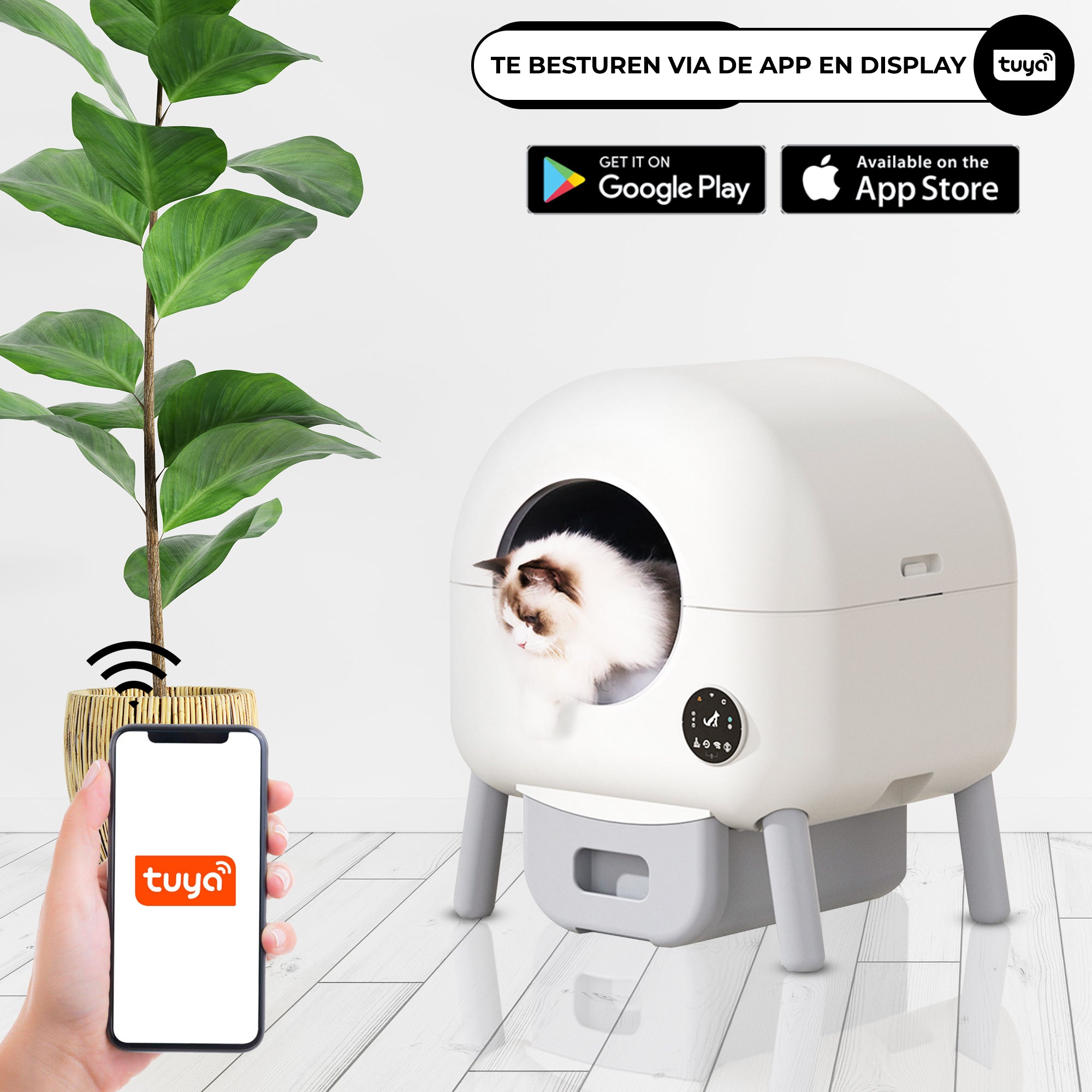 TE BESTUREN VIA DE APP EN DISPLAY

tuya

GET IT ON
Google Play

Available on the
App Store

tuya